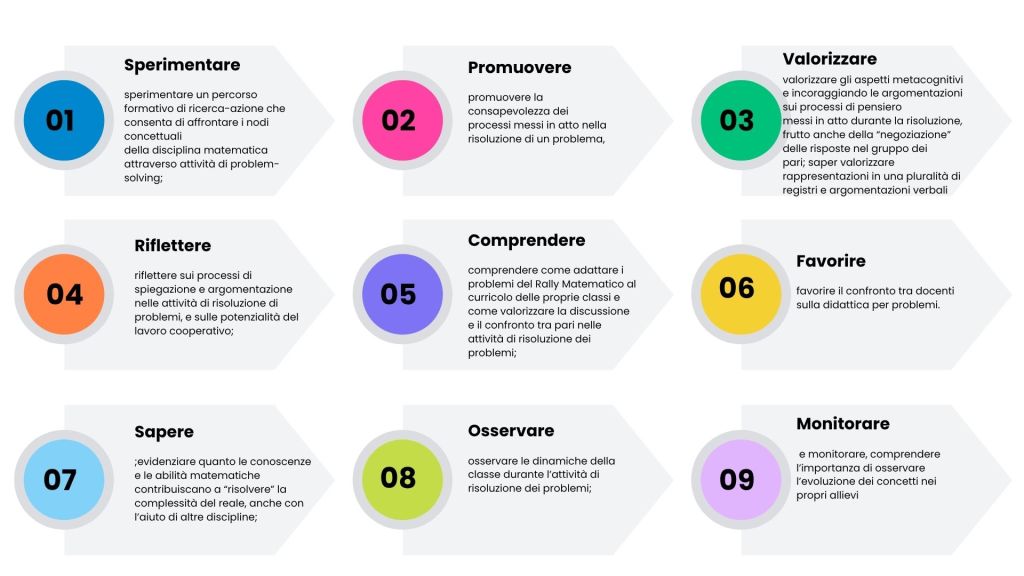 01

Sperimentare

sperimentare un percorso formativo di ricerca-azione che consenta di affrontare i nodi concettuali della disciplina matematica attraverso attività di problem-solving;

02

Promuovere

promuovere la consapevolezza dei processi messi in atto nella risoluzione di un problema,

03

Valorizzare

valorizzare gli aspetti metacognitivi e incoraggiando le argomentazioni sui processi di pensiero messi in atto durante la risoluzione, frutto anche della "negoziazione" delle risposte nel gruppo dei pari; saper valorizzare rappresentazioni in una pluralità di registri e argomentazioni verbali

04

Riflettere

riflettere sui processi di spiegazione e argomentazione nelle attività di risoluzione di problemi, e sulle potenzialità del lavoro cooperativo;

05

Comprendere

comprendere come adattare i problemi del Rally Matematico al curricolo delle proprie classi e come valorizzare la discussione e il confronto tra pari nelle attività di risoluzione dei problemi;

06

Favorire

favorire il confronto tra docenti sulla didattica per problemi.

07

Sapere

;evidenziare quanto le conoscenze e le abilità matematiche contribuiscano a "risolvere" la complessità del reale, anche con l'aiuto di altre discipline;

08

Osservare

osservare le dinamiche della classe durante l'attività di risoluzione dei problemi;

09

Monitorare

e monitorare, comprendere l'importanza di osservare l'evoluzione dei concetti nei propri allievi