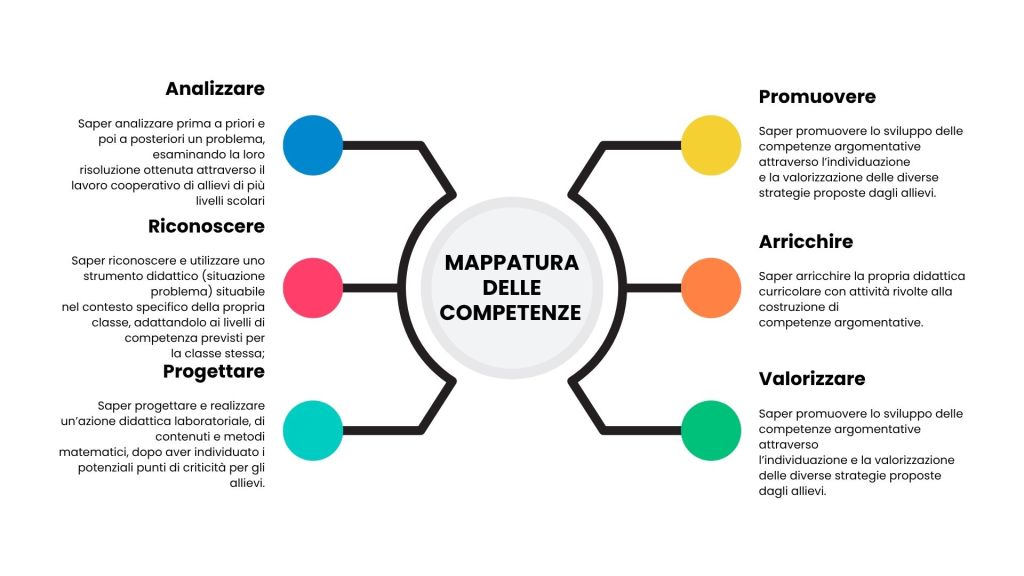 Analizzare

Saper analizzare prima a priori e poi a posteriori un problema, esaminando la loro risoluzione ottenuta attraverso il lavoro cooperativo di allievi di più livelli scolari

Riconoscere

Saper riconoscere e utilizzare uno strumento didattico (situazione problema) situabile nel contesto specifico della propria classe, adattandolo ai livelli di competenza previsti per la classe stessa;

Progettare

Saper progettare e realizzare un'azione didattica laboratoriale, di contenuti e metodi matematici, dopo aver individuato i potenziali punti di criticità per gli allievi.

MAPPATURA DELLE COMPETENZE

Promuovere

Saper promuovere lo sviluppo delle competenze argomentative attraverso l'individuazione e la valorizzazione delle diverse strategie proposte dagli allievi.

Arricchire

Saper arricchire la propria didattica curricolare con attività rivolte alla costruzione di competenze argomentative.

Valorizzare

Saper promuovere lo sviluppo delle competenze argomentative attraverso l'individuazione e la valorizzazione delle diverse strategie proposte dagli allievi.